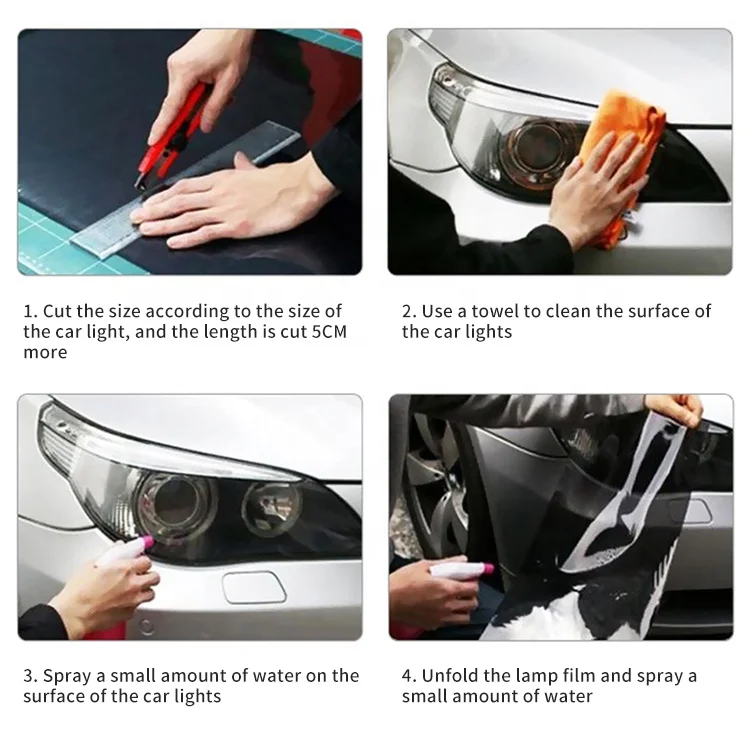 1. Cut the size according to the size of the car light, and the length is cut 5CM more

2. Use a towel to clean the surface of the car lights

3. Spray a small amount of water on the surface of the car lights

4. Unfold the lamp film and spray a small amount of water